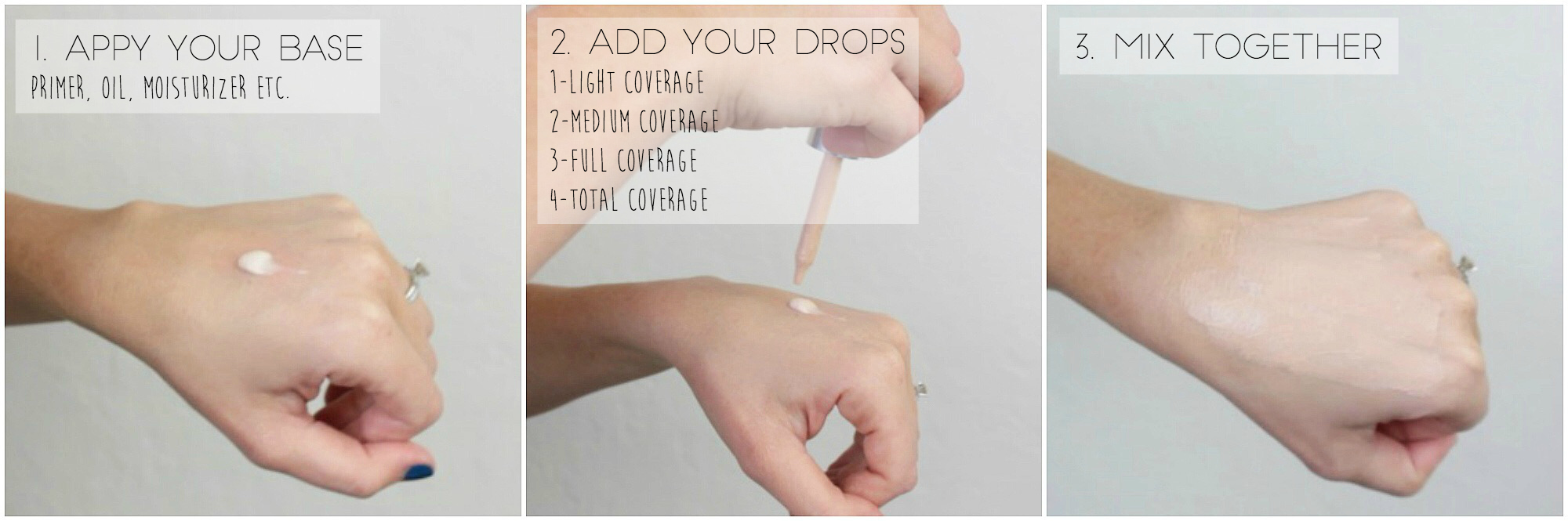 1. APPY YOUR BASE
PRIMER, OIL, MOISTURIZER ETC.

2. ADD YOUR DROPS
1-LIGHT COVERAGE
2-MEDIUM COVERAGE
3-FULL COVERAGE
4-TOTAL COVERAGE

3. MIX TOGETHER